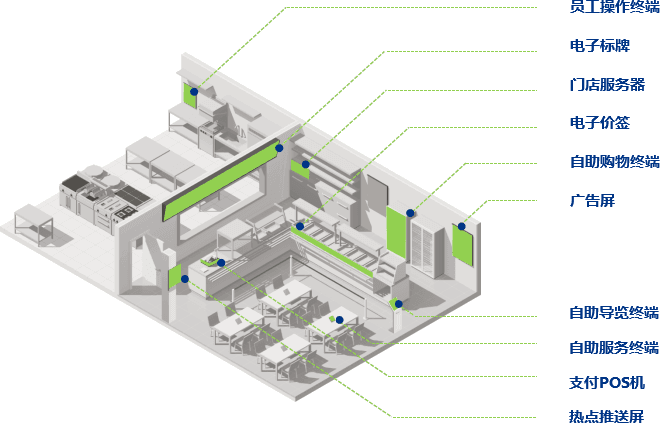 员工操作终端

电子标牌

门店服务器

电子价签

自助购物终端

广告屏

自助导览终端

自助服务终端

支付POS机

热点推送屏